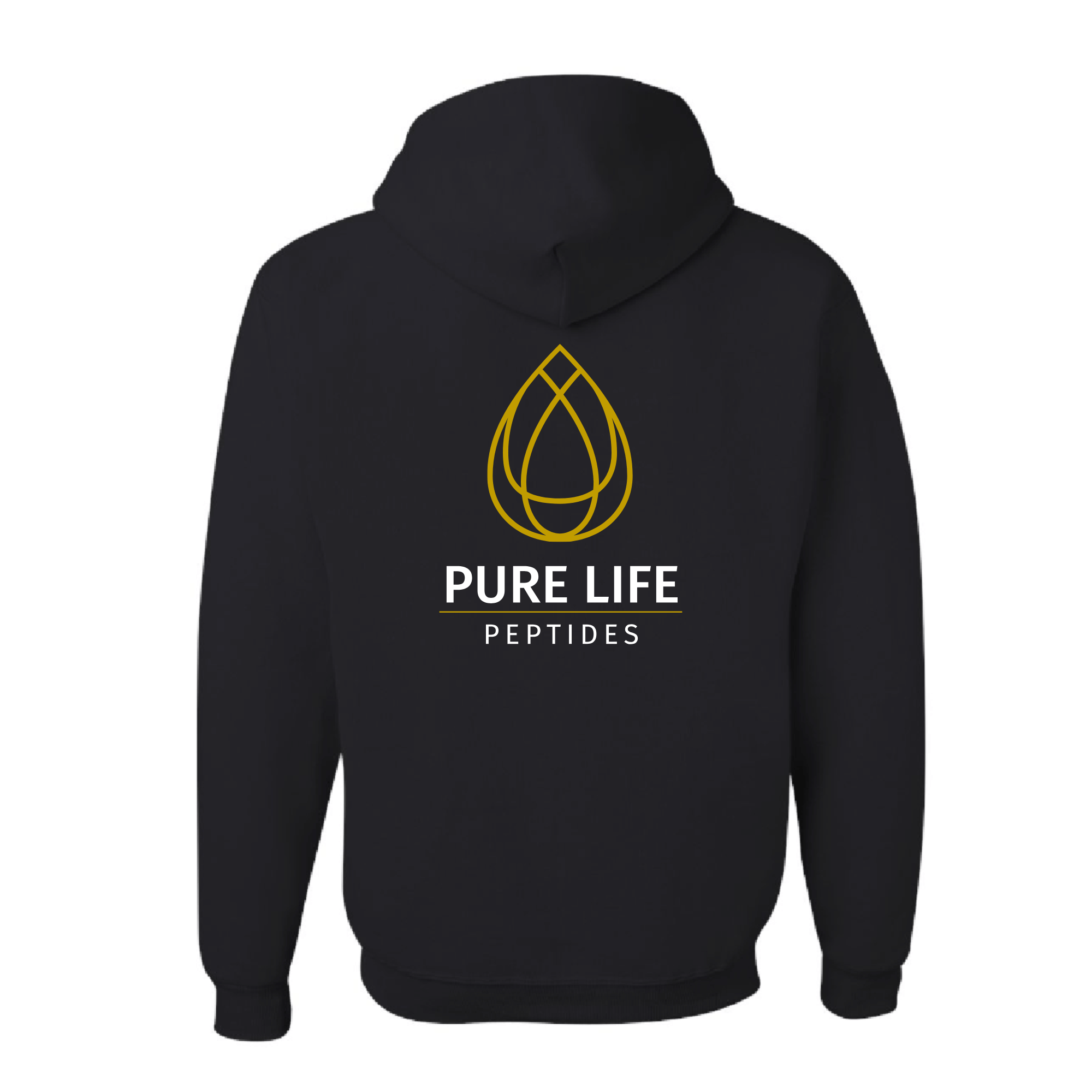 PURE LIFE
PEPTIDES