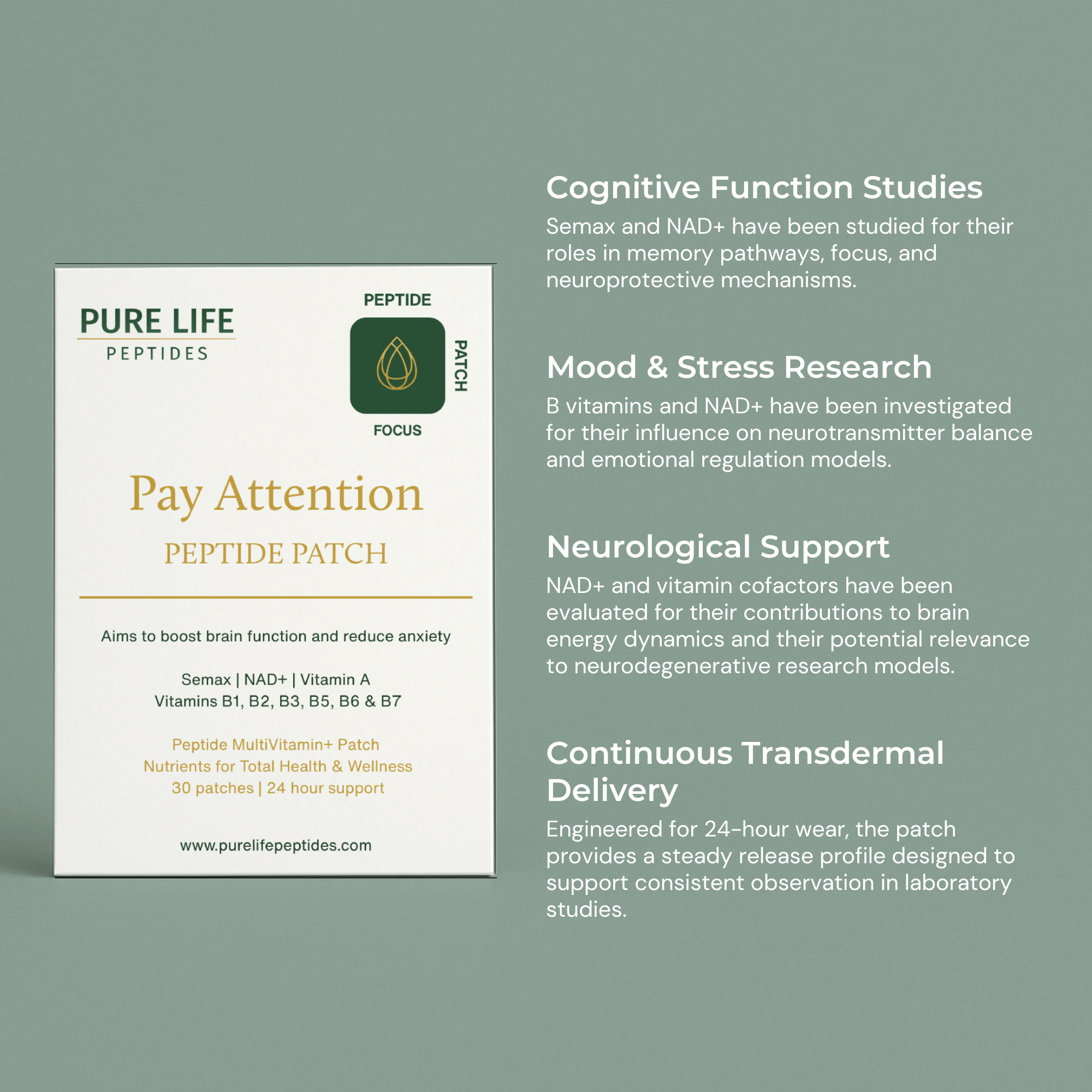 PURE LIFE
PEPTIDES

PEPTIDE
PATCH
FOCUS

Pay Attention
PEPTIDE PATCH

Aims to boost brain function and reduce anxiety

Semax | NAD+ | Vitamin A
Vitamins B1, B2, B3, B5, B6 & B7

Peptide MultiVitamin+ Patch
Nutrients for Total Health & Wellness
30 patches | 24 hour support

www.purelifepeptides.com

Cognitive Function Studies
Semax and NAD+ have been studied for their roles in memory pathways, focus, and neuroprotective mechanisms.

Mood & Stress Research
B vitamins and NAD+ have been investigated for their influence on neurotransmitter balance and emotional regulation models.

Neurological Support
NAD+ and vitamin cofactors have been evaluated for their contributions to brain energy dynamics and their potential relevance to neurodegenerative research models.

Continuous Transdermal Delivery
Engineered for 24-hour wear, the patch provides a steady release profile designed to support consistent observation in laboratory studies.